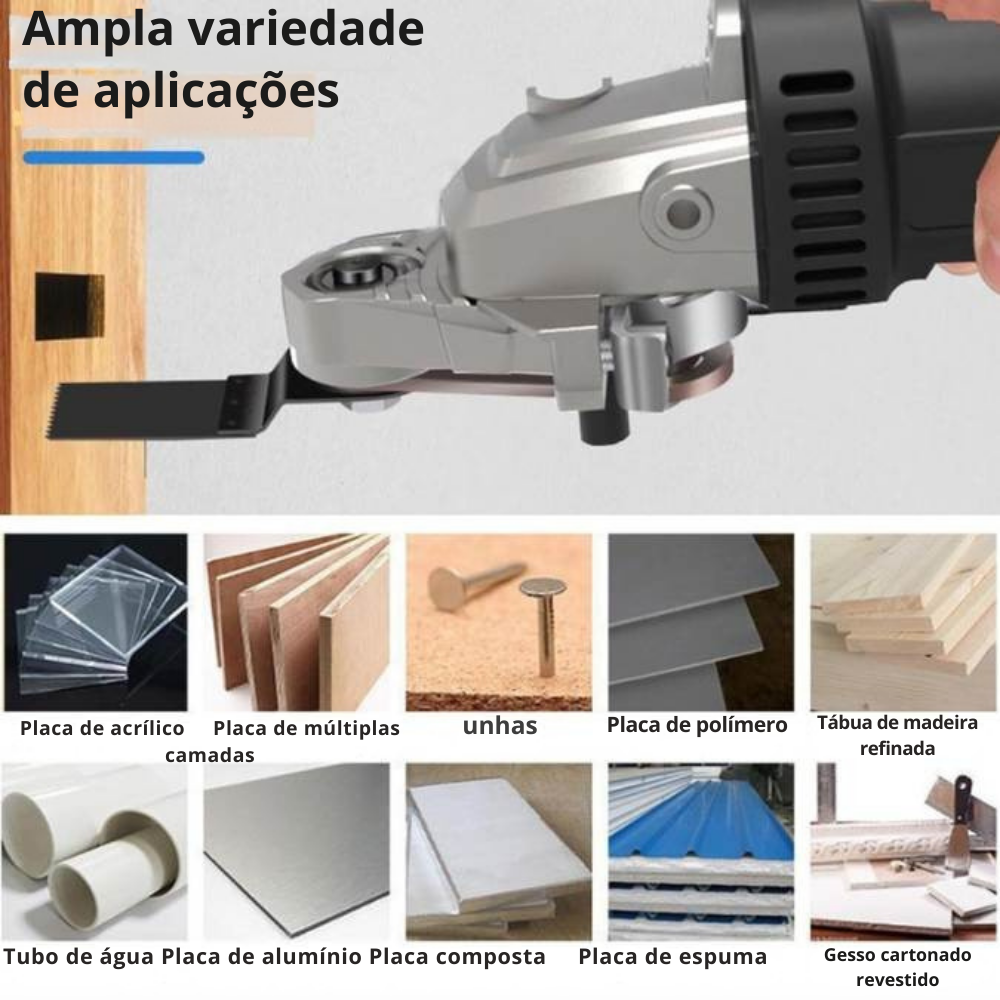 Ampla variedade de aplicações

Placa de acrílico

Placa de múltiplas camadas

unhas

Placa de polímero

Tábua de madeira refinada

Tubo de água

Placa de alumínio

Placa composta

Placa de espuma

Gesso cartonado revestido